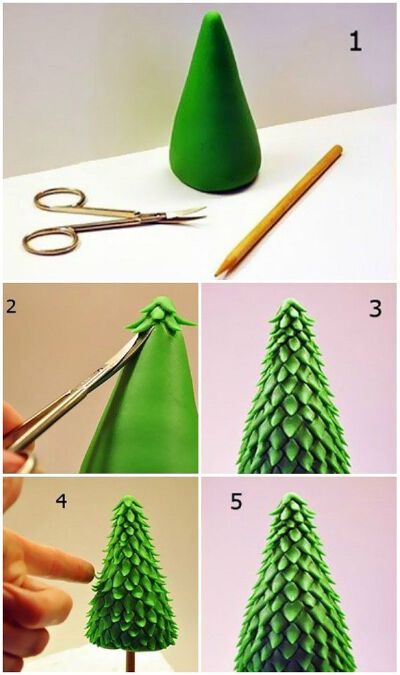 1

2

3

4

5