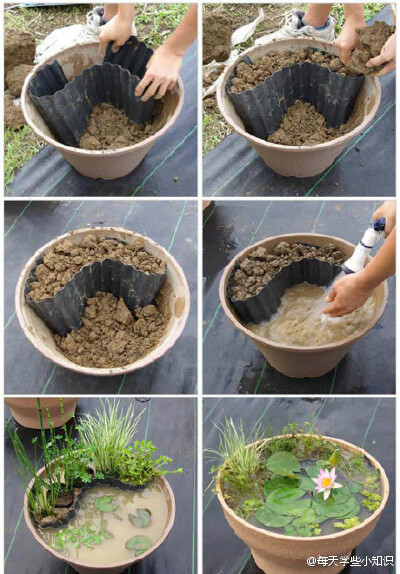 @每天学些小知识