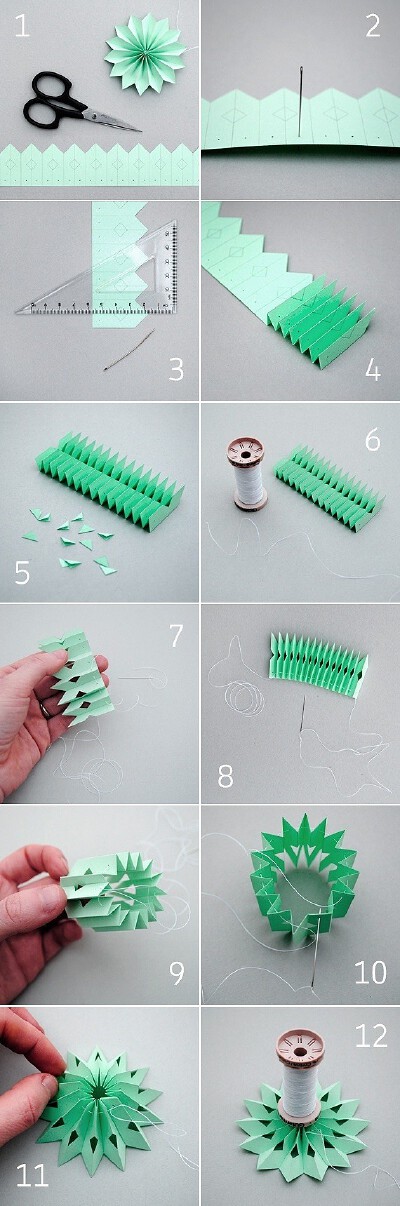 1

2

3

4

5

6

7

8

9

10

11

12